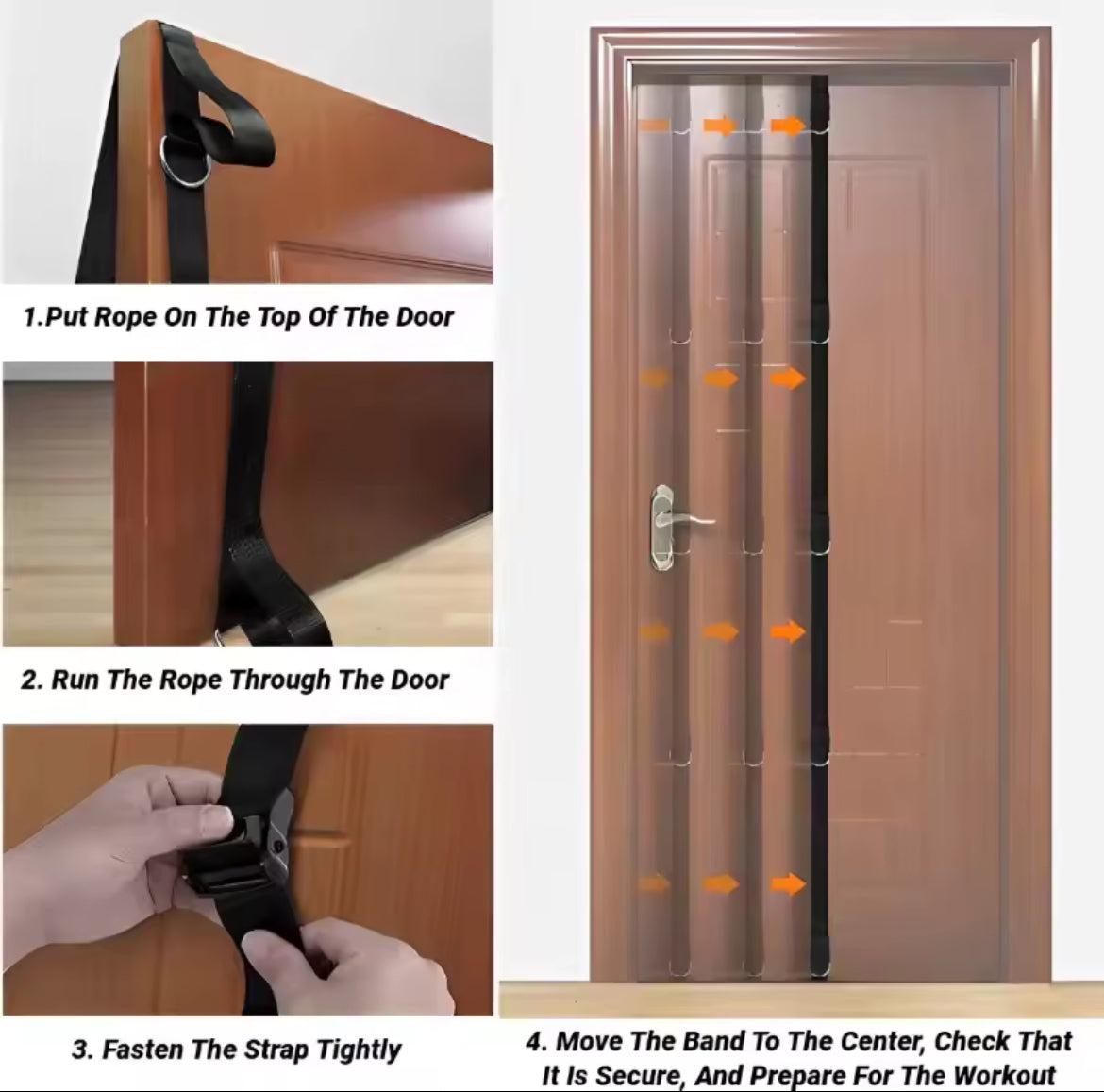 1.Put Rope On The Top Of The Door

2. Run The Rope Through The Door

3. Fasten The Strap Tightly

4. Move The Band To The Center, Check That It Is Secure, And Prepare For The Workout