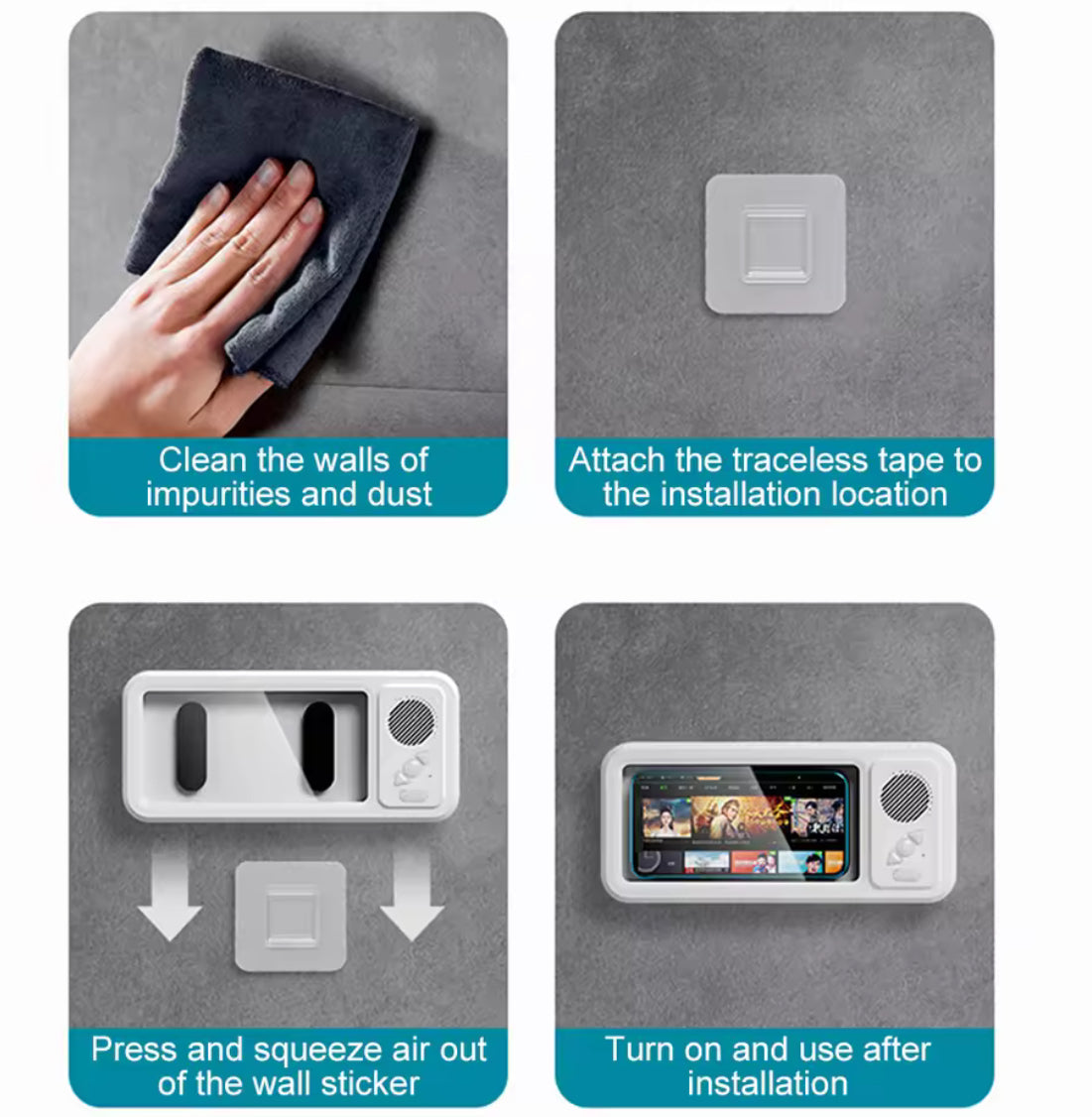 Clean the walls of impurities and dust

Attach the traceless tape to the installation location

Press and squeeze air out of the wall sticker

Turn on and use after installation