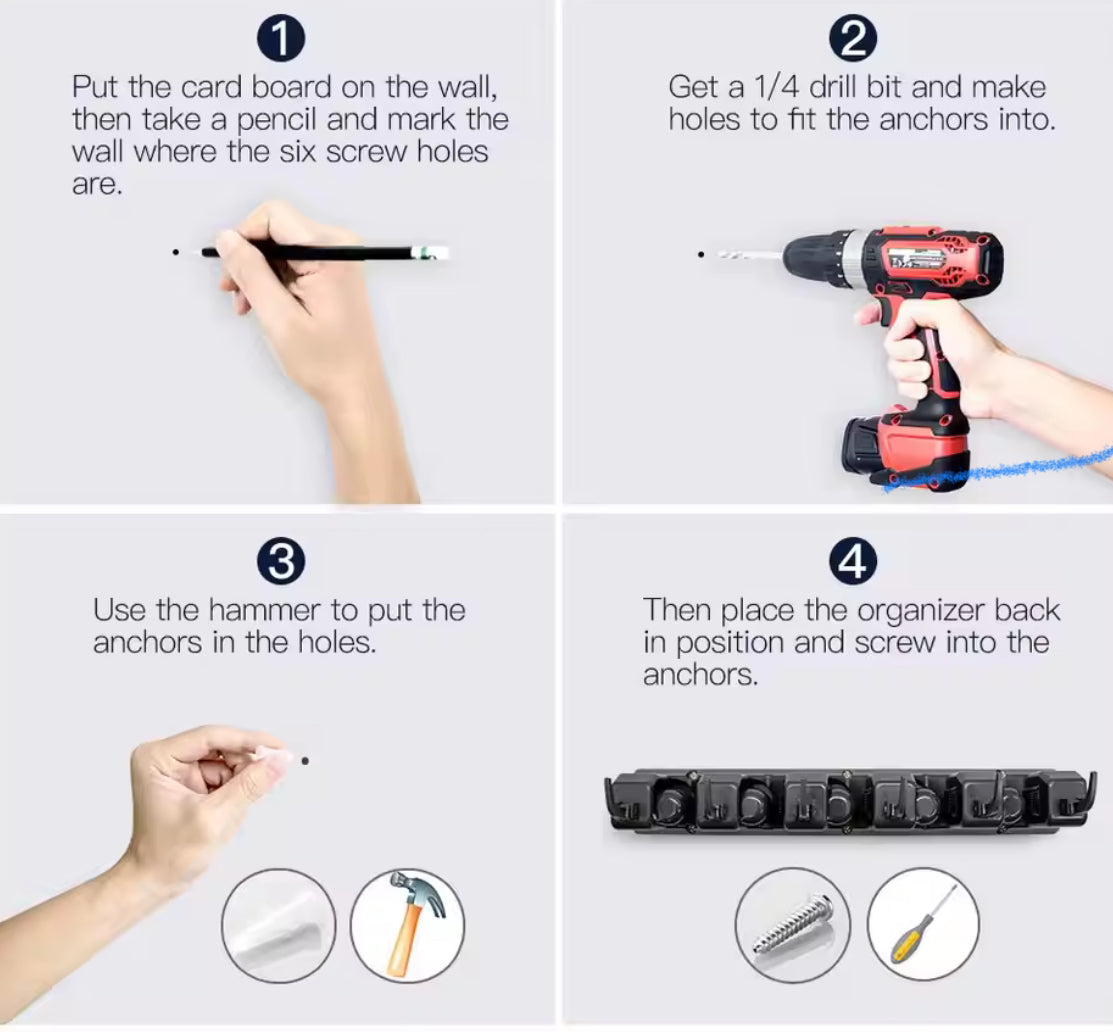 1
Put the card board on the wall, then take a pencil and mark the wall where the six screw holes are.

2
Get a 1/4 drill bit and make holes to fit the anchors into.

3
Use the hammer to put the anchors in the holes.

4
Then place the organizer back in position and screw into the anchors.