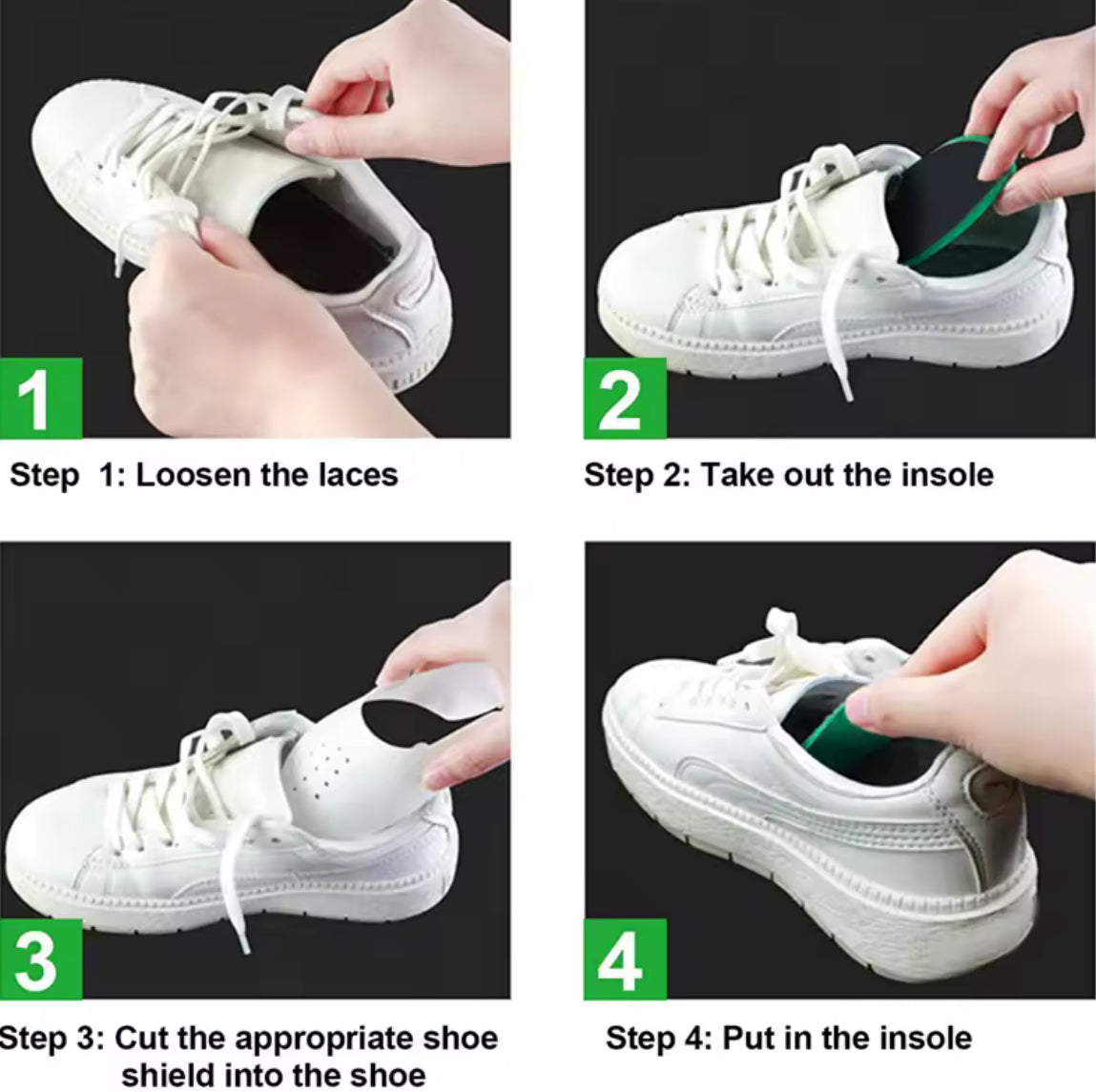 1

Step 1: Loosen the laces

2

Step 2: Take out the insole

3

Step 3: Cut the appropriate shoe shield into the shoe

4

Step 4: Put in the insole