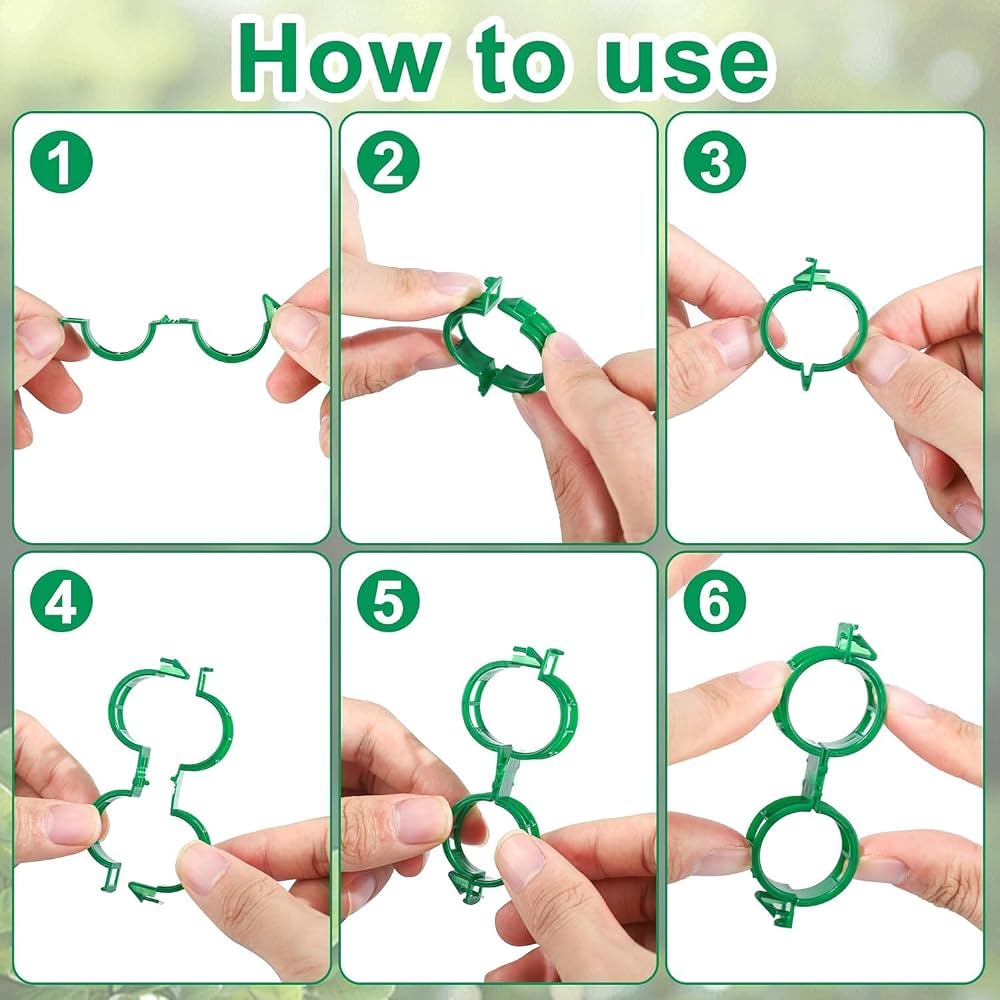 How to use

1

2

3

4

5

6