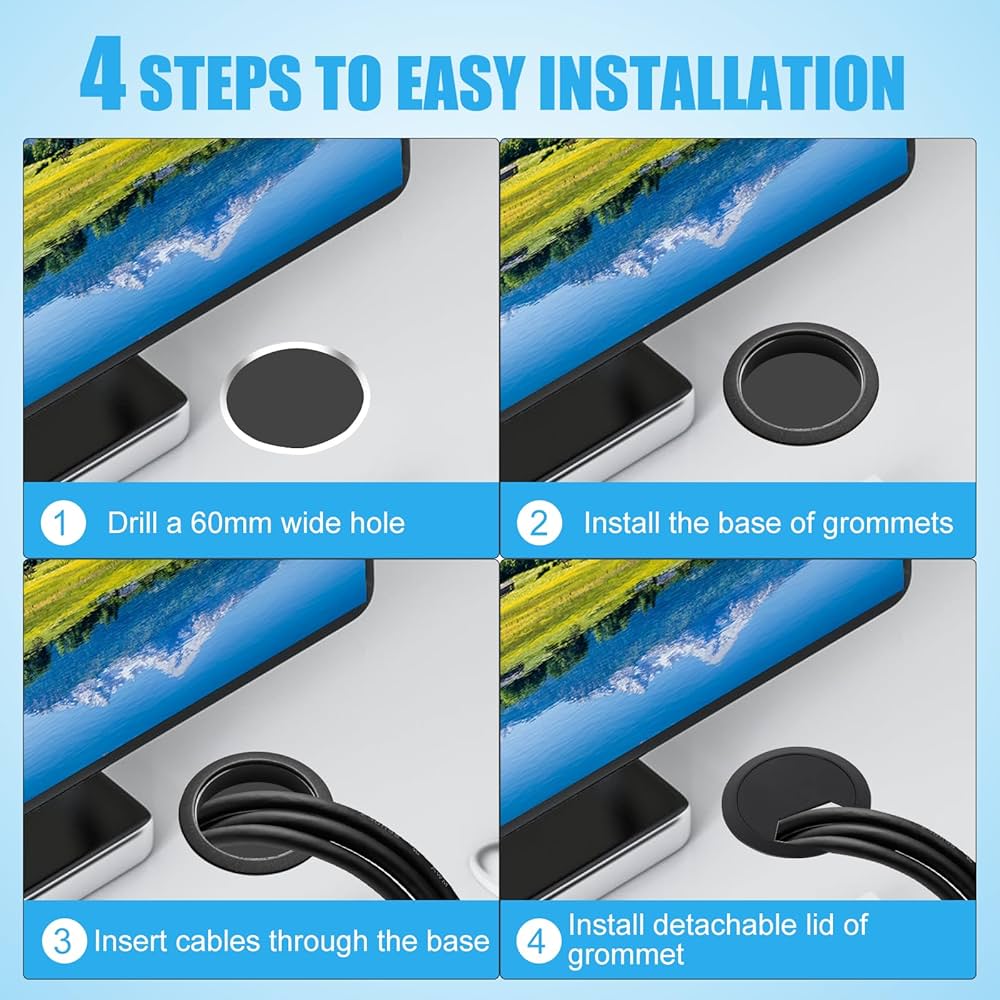 4 STEPS TO EASY INSTALLATION

1 Drill a 60mm wide hole

2 Install the base of grommets

3 Insert cables through the base

4 Install detachable lid of grommet