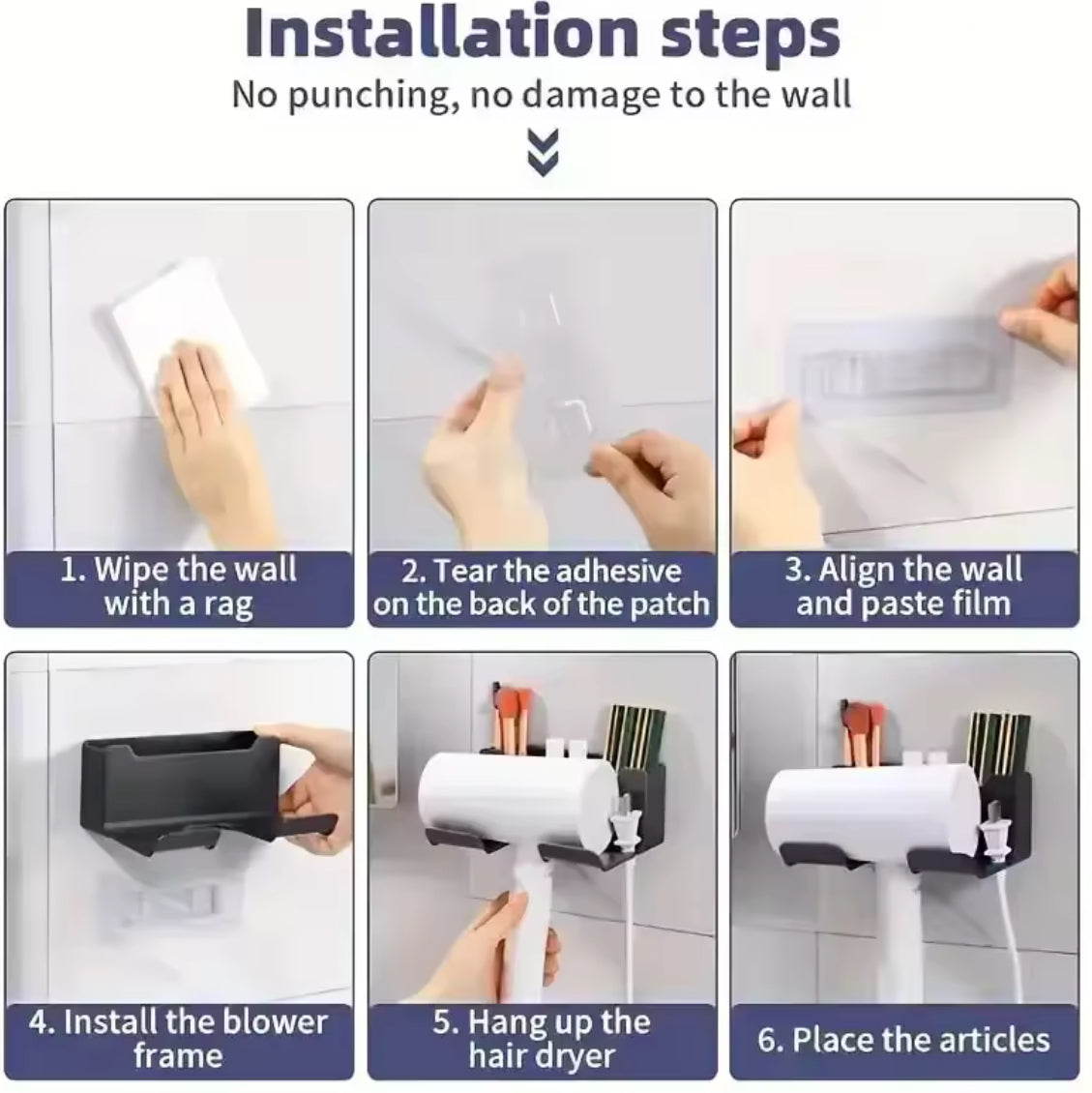 Installation steps
No punching, no damage to the wall

1. Wipe the wall with a rag

2. Tear the adhesive on the back of the patch

3. Align the wall and paste film

4. Install the blower frame

5. Hang up the hair dryer

6. Place the articles