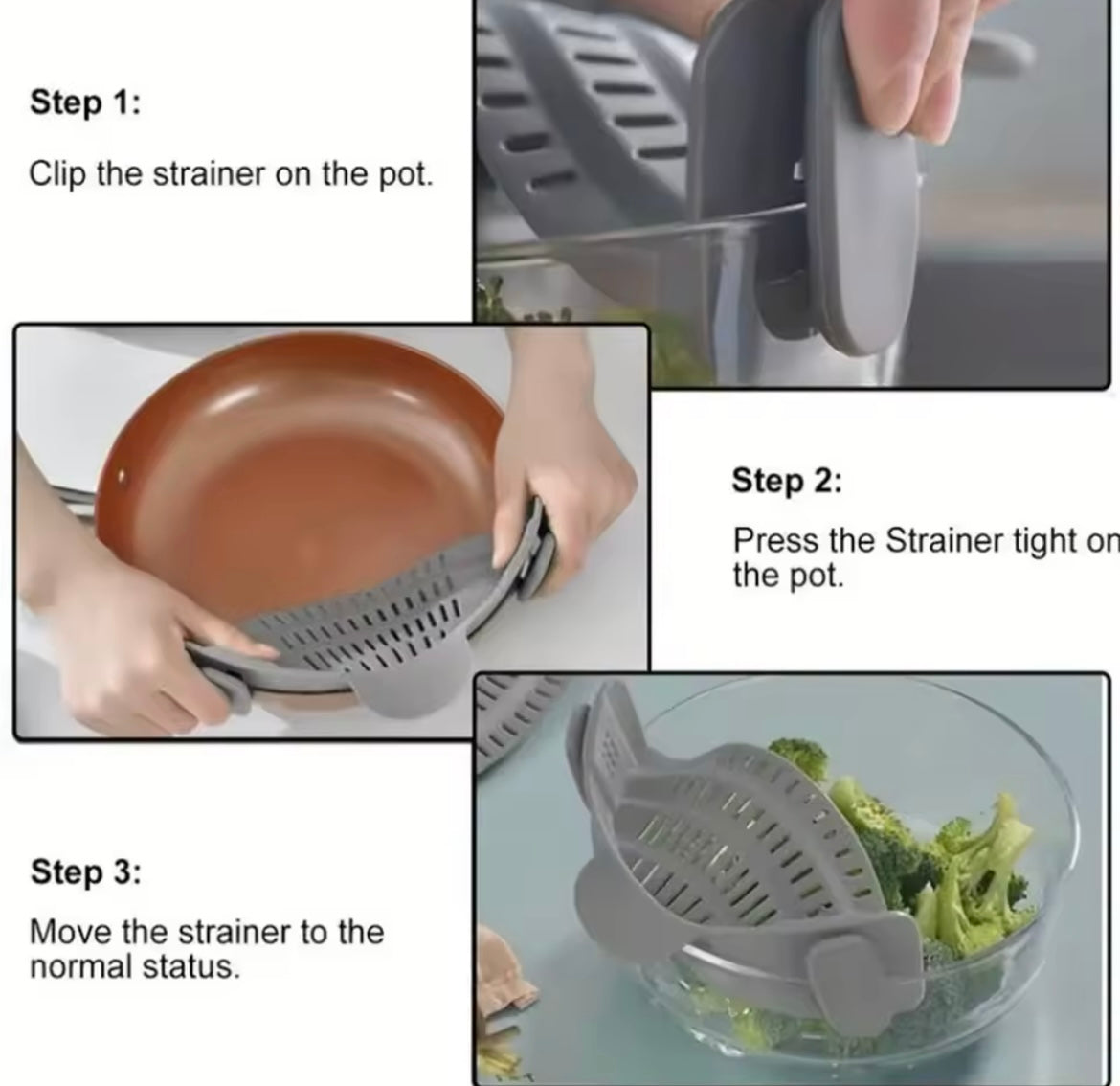 Step 1:

Clip the strainer on the pot.

Step 2:

Press the Strainer tight on the pot.

Step 3:

Move the strainer to the normal status.