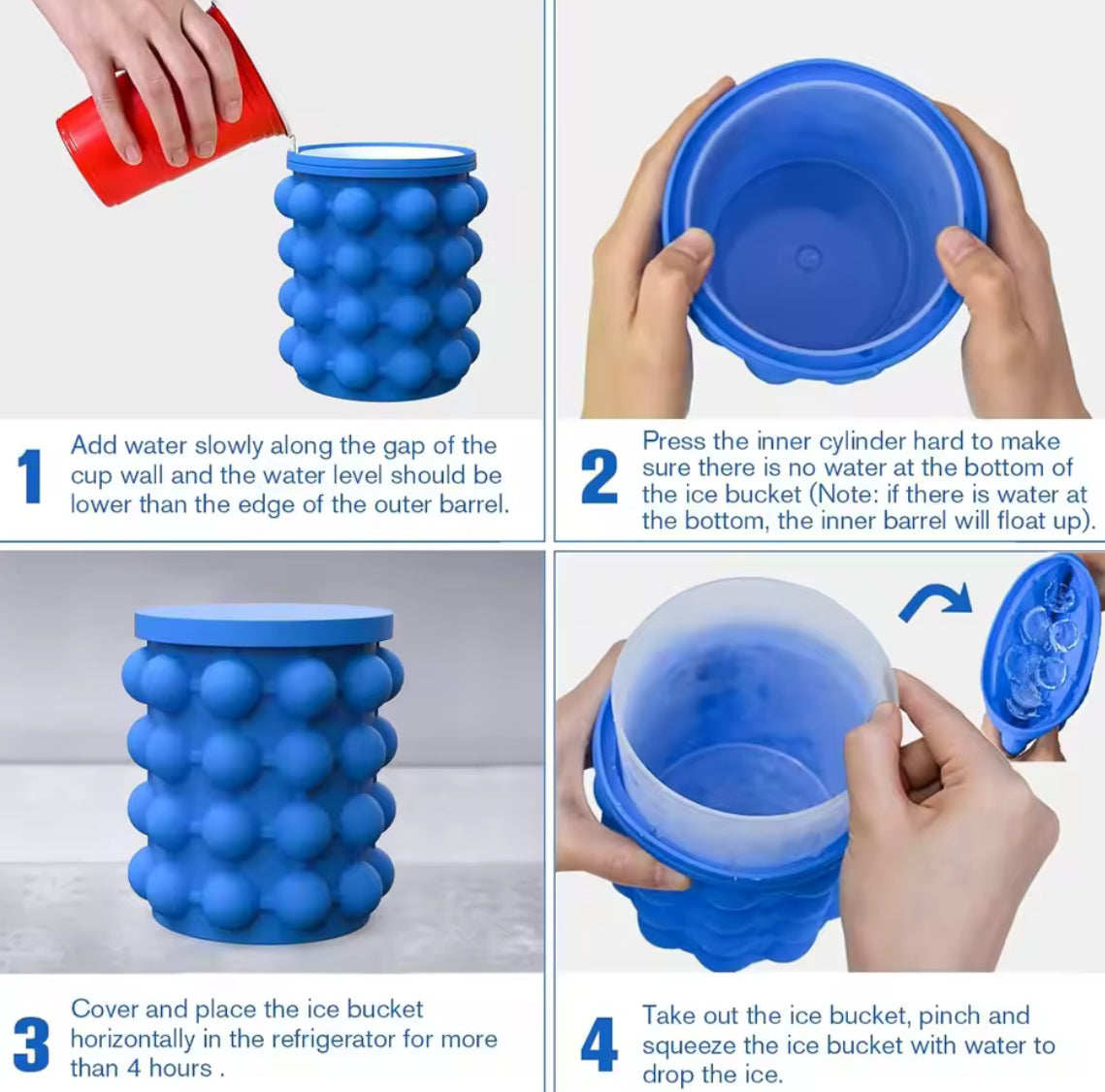 1 Add water slowly along the gap of the cup wall and the water level should be lower than the edge of the outer barrel.

2 Press the inner cylinder hard to make sure there is no water at the bottom of the ice bucket (Note: if there is water at the bottom, the inner barrel will float up).

3 Cover and place the ice bucket horizontally in the refrigerator for more than 4 hours .

4 Take out the ice bucket, pinch and squeeze the ice bucket with water to drop the ice.