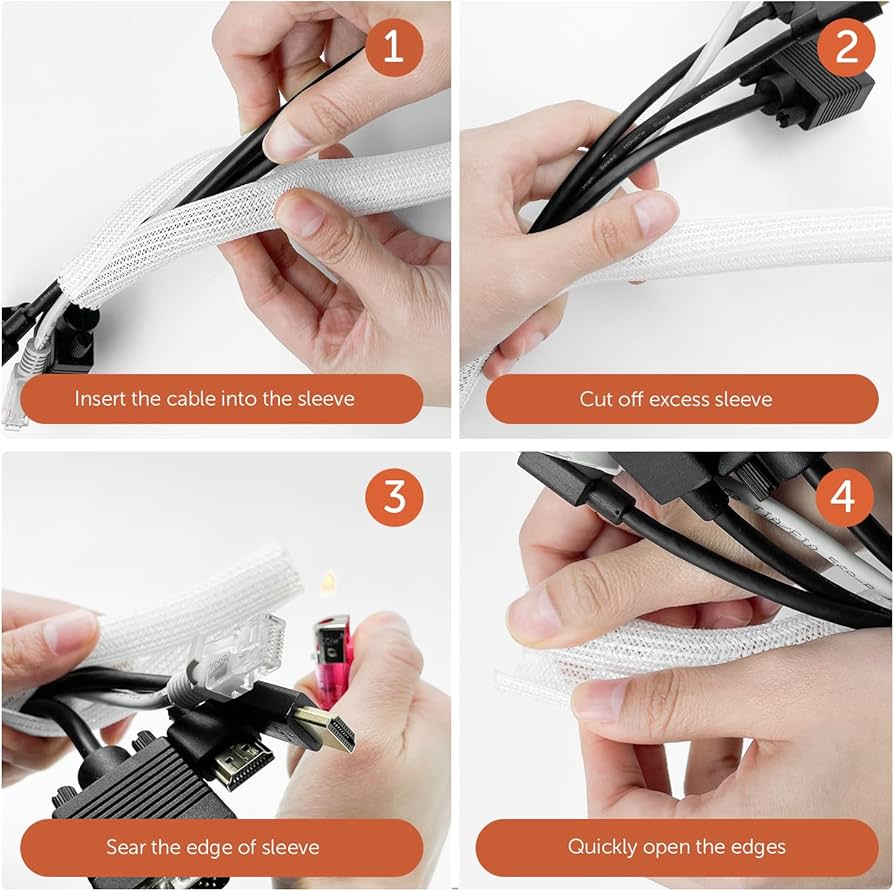 1
Insert the cable into the sleeve

2
Cut off excess sleeve

3
Sear the edge of sleeve

4
Quickly open the edges