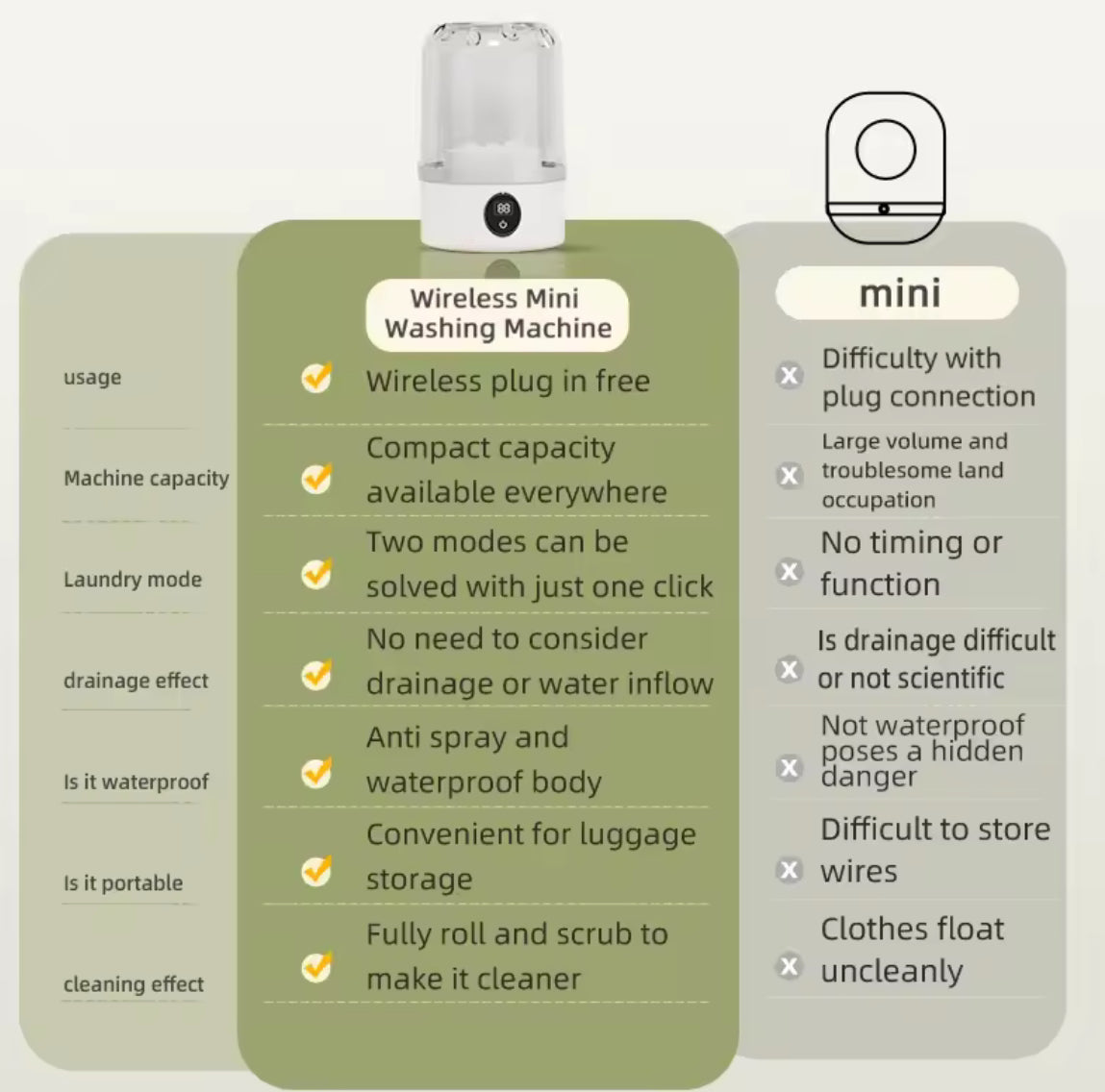 | | Wireless Mini Washing Machine | mini |
|---|---|---|
| usage | Wireless plug in free | Difficulty with plug connection |
| Machine capacity | Compact capacity available everywhere | Large volume and troublesome land occupation |
| Laundry mode | Two modes can be solved with just one click | No timing or function |
| drainage effect | No need to consider drainage or water inflow | Is drainage difficult or not scientific |
| Is it waterproof | Anti spray and waterproof body | Not waterproof poses a hidden danger |
| Is it portable | Convenient for luggage storage | Difficult to store wires |
| cleaning effect | Fully roll and scrub to make it cleaner | Clothes float uncleanly |