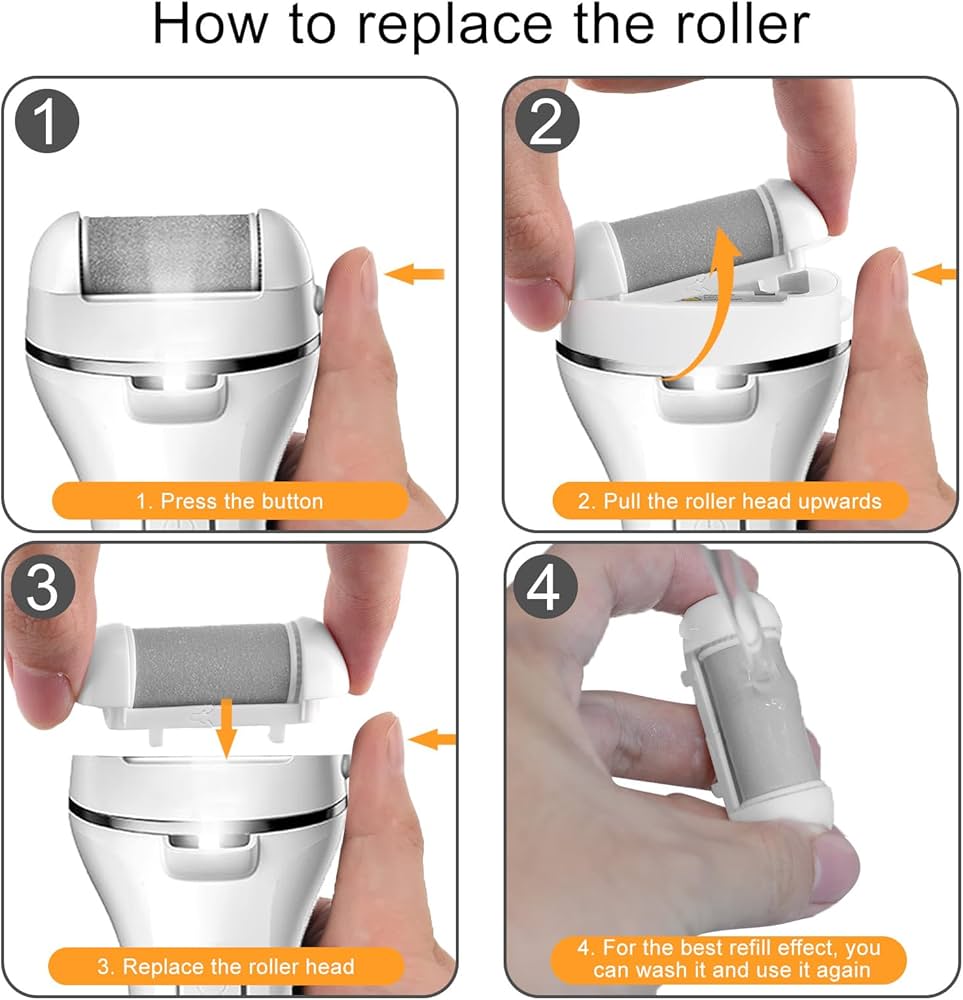 How to replace the roller

1

1. Press the button

2

2. Pull the roller head upwards

3

3. Replace the roller head

4

4. For the best refill effect, you can wash it and use it again