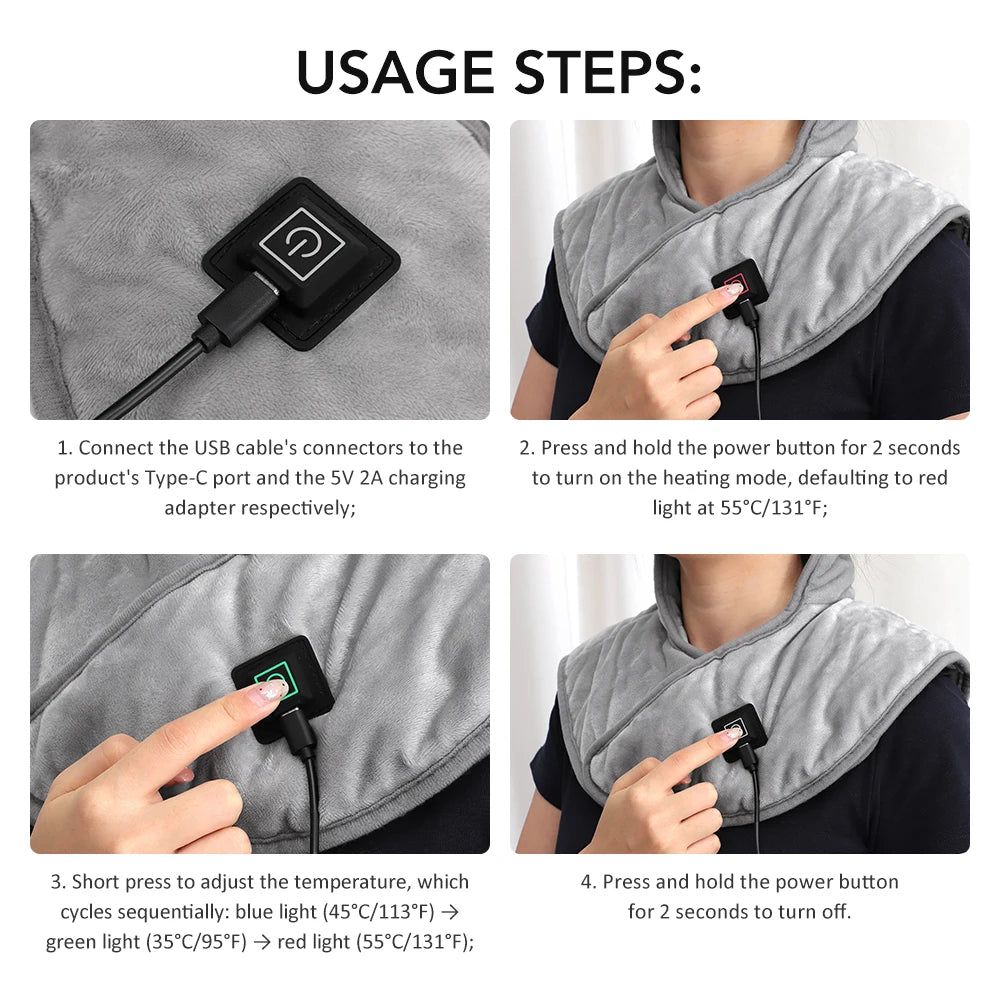 USAGE STEPS:

1. Connect the USB cable's connectors to the product's Type-C port and the 5V 2A charging adapter respectively;

2. Press and hold the power button for 2 seconds to turn on the heating mode, defaulting to red light at 55°C/131°F;

3. Short press to adjust the temperature, which cycles sequentially: blue light (45°C/113°F) → green light (35°C/95°F) → red light (55°C/131°F);

4. Press and hold the power button for 2 seconds to turn off.