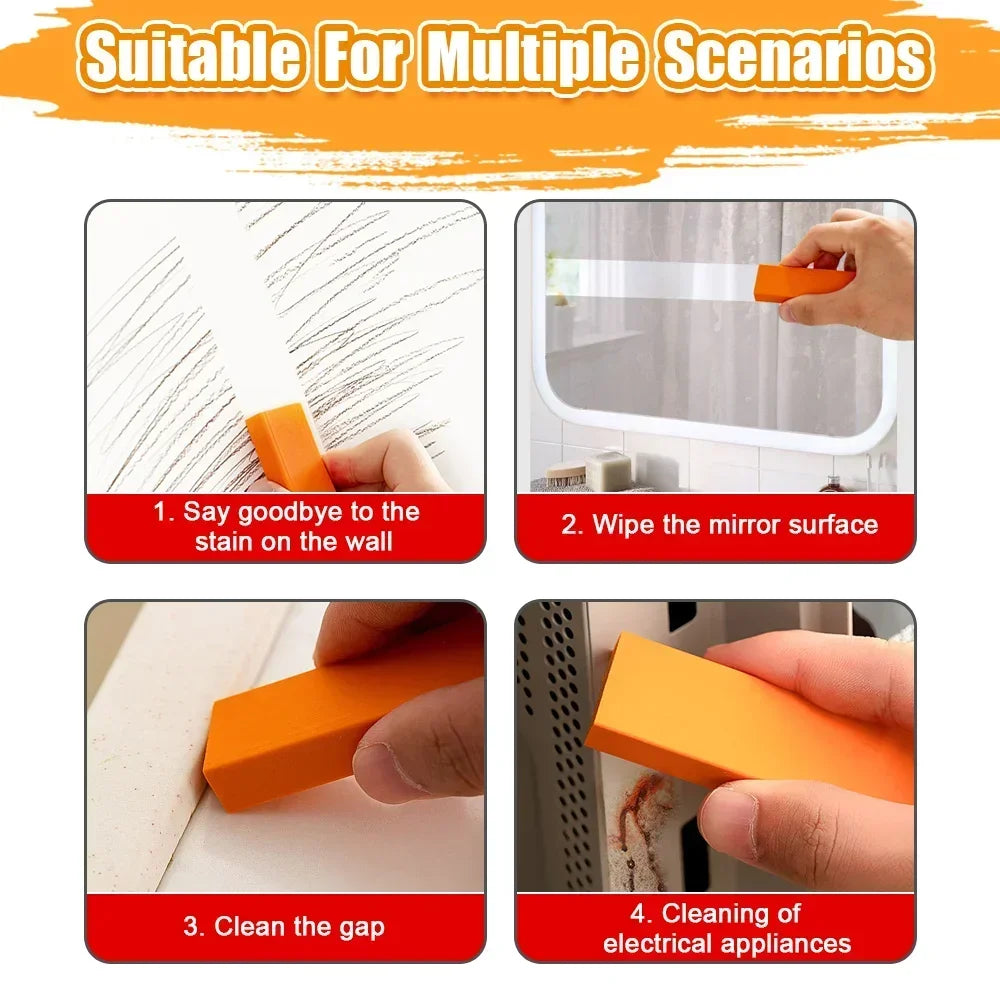 Suitable For Multiple Scenarios

1. Say goodbye to the stain on the wall

2. Wipe the mirror surface

3. Clean the gap

4. Cleaning of electrical appliances