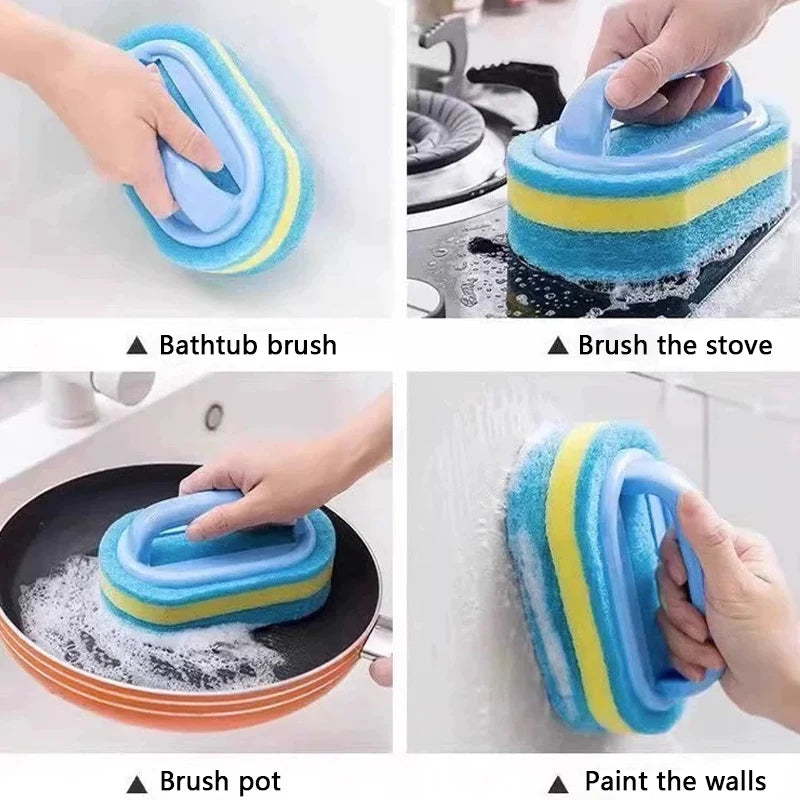 ▲ Bathtub brush

▲ Brush the stove

▲ Brush pot

▲ Paint the walls